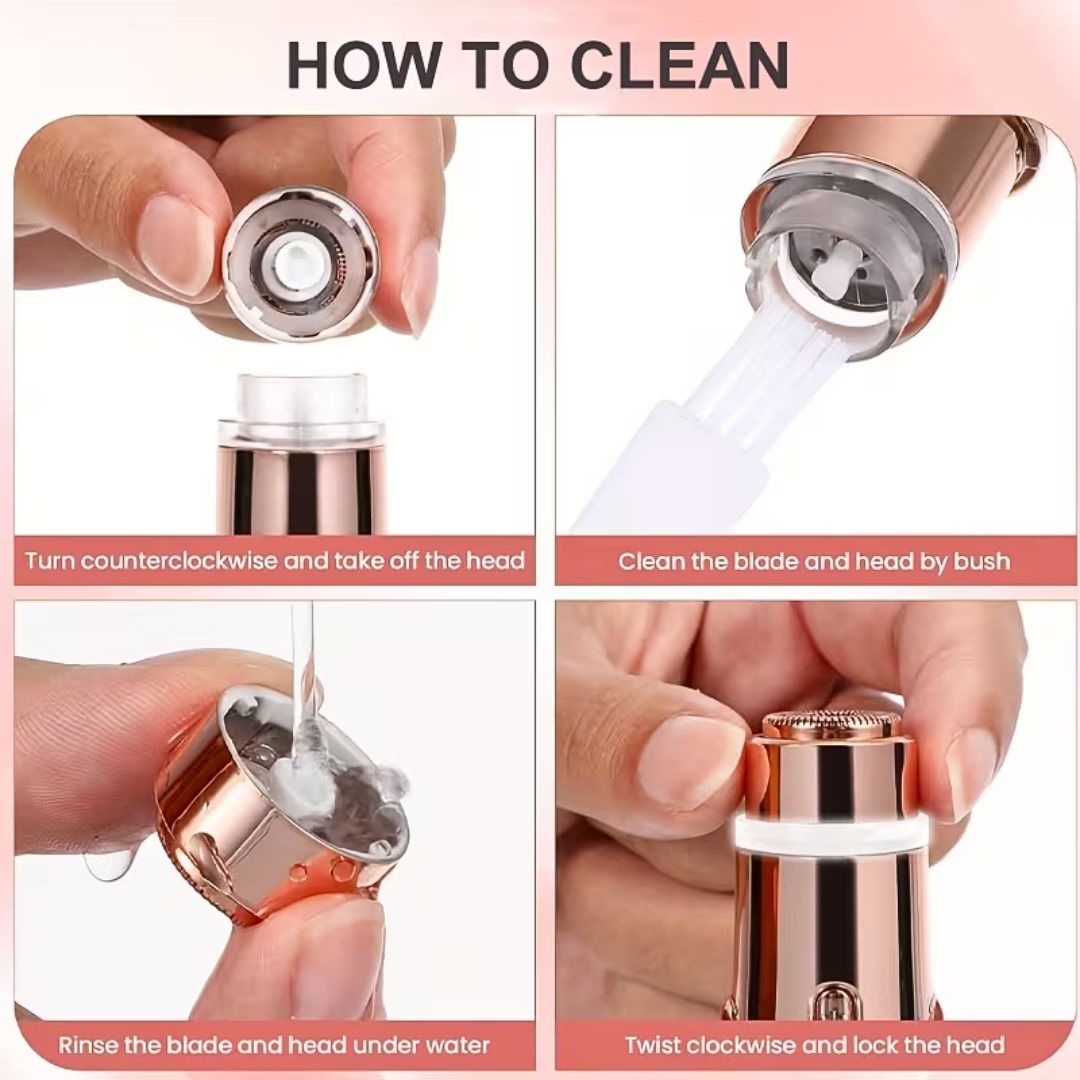 HOW TO CLEAN

Turn counterclockwise and take off the head

Clean the blade and head by bush

Rinse the blade and head under water

Twist clockwise and lock the head